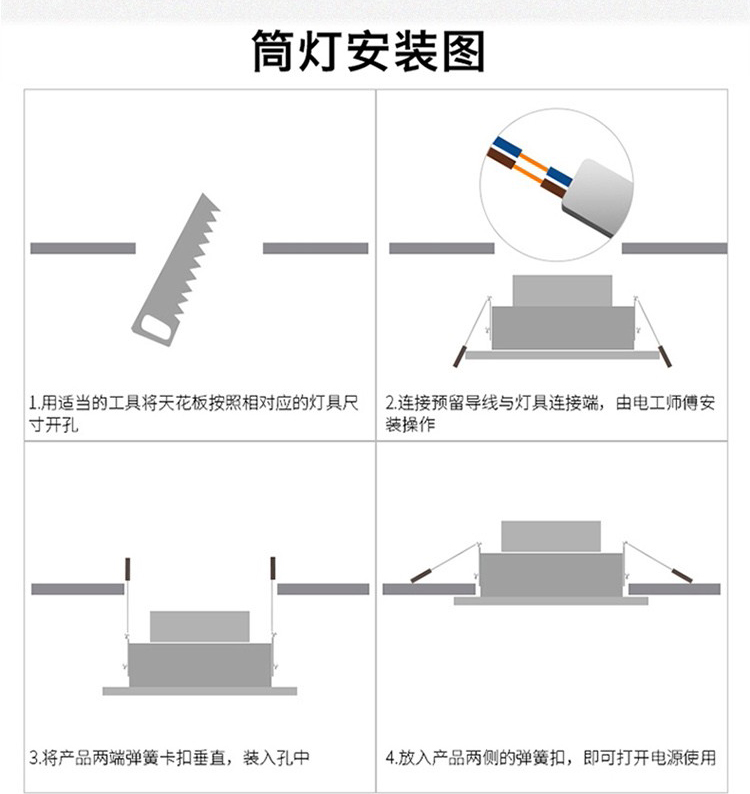 筒灯安装图

1.用适当的工具将天花板按照相对应的灯具尺寸开孔

2.连接预留导线与灯具连接端，由电工师傅安装操作

3.将产品两端弹簧卡扣垂直，装入孔中

4.放入产品两侧的弹簧扣，即可打开电源使用